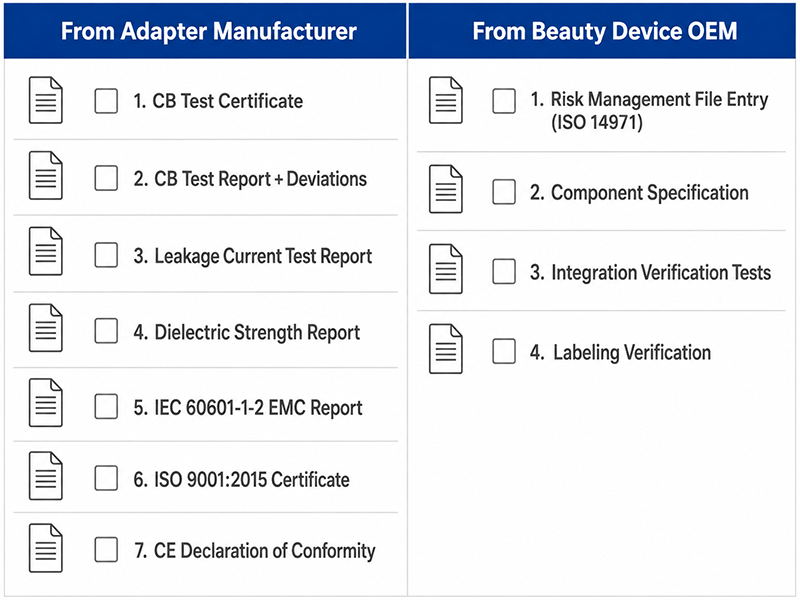 From Adapter Manufacturer

1. CB Test Certificate

2. CB Test Report + Deviations

3. Leakage Current Test Report

4. Dielectric Strength Report

5. IEC 60601-1-2 EMC Report

6. ISO 9001:2015 Certificate

7. CE Declaration of Conformity

From Beauty Device OEM

1. Risk Management File Entry (ISO 14971)

2. Component Specification

3. Integration Verification Tests

4. Labeling Verification